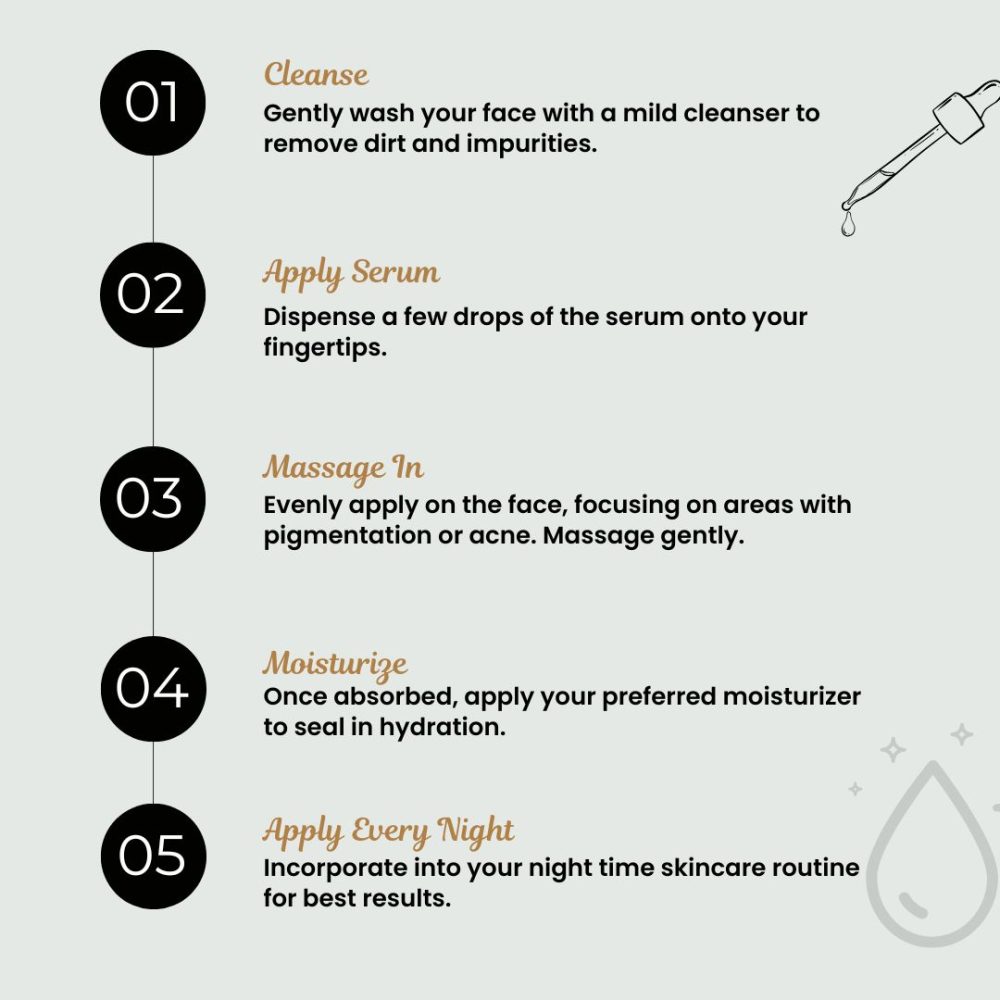 01

Cleanse
Gently wash your face with a mild cleanser to remove dirt and impurities.

02

Apply Serum
Dispense a few drops of the serum onto your fingertips.

03

Massage In
Evenly apply on the face, focusing on areas with pigmentation or acne. Massage gently.

04

Moisturize
Once absorbed, apply your preferred moisturizer to seal in hydration.

05

Apply Every Night
Incorporate into your night time skincare routine for best results.