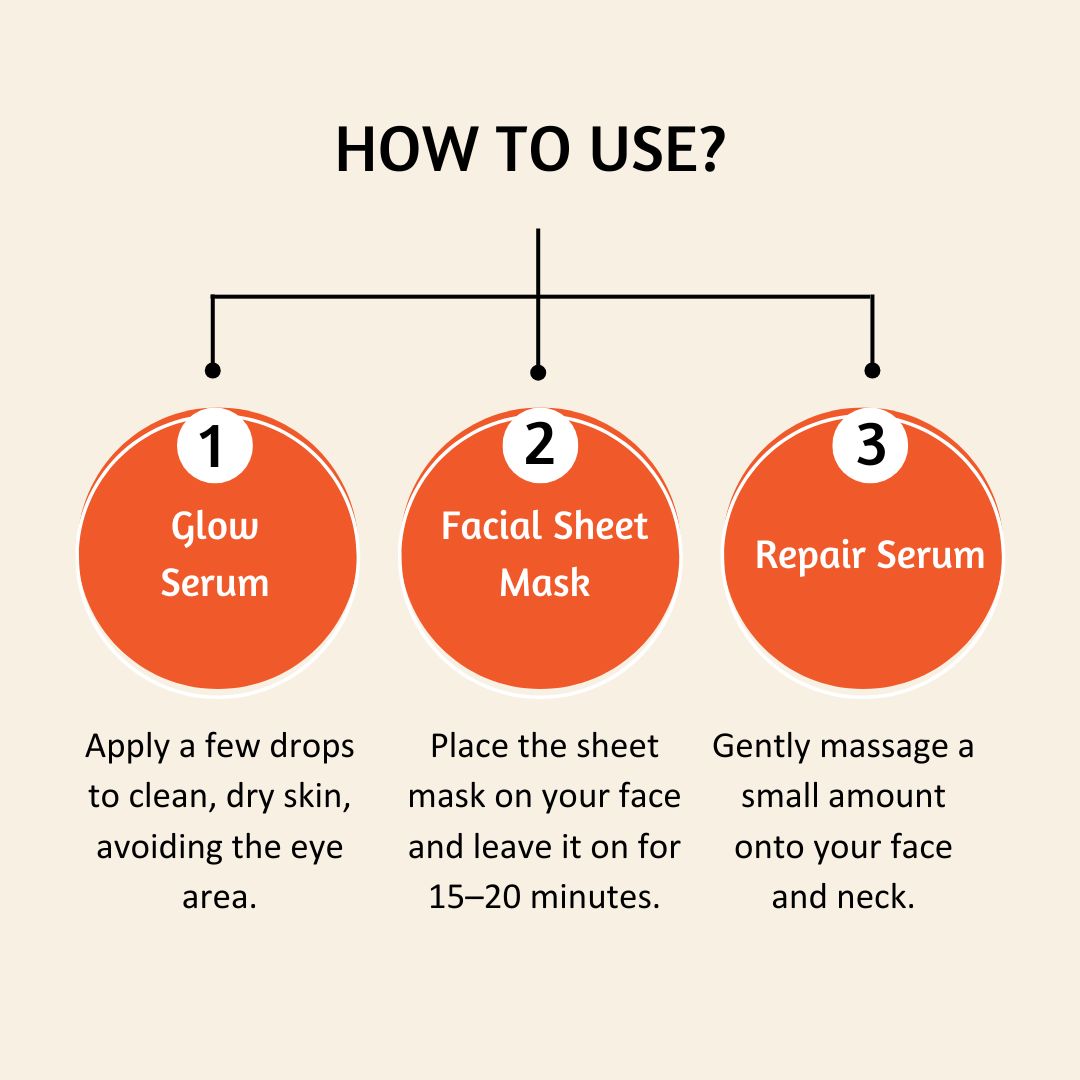 HOW TO USE?

1
Glow Serum

Apply a few drops to clean, dry skin, avoiding the eye area.

2
Facial Sheet Mask

Place the sheet mask on your face and leave it on for 15–20 minutes.

3
Repair Serum

Gently massage a small amount onto your face and neck.