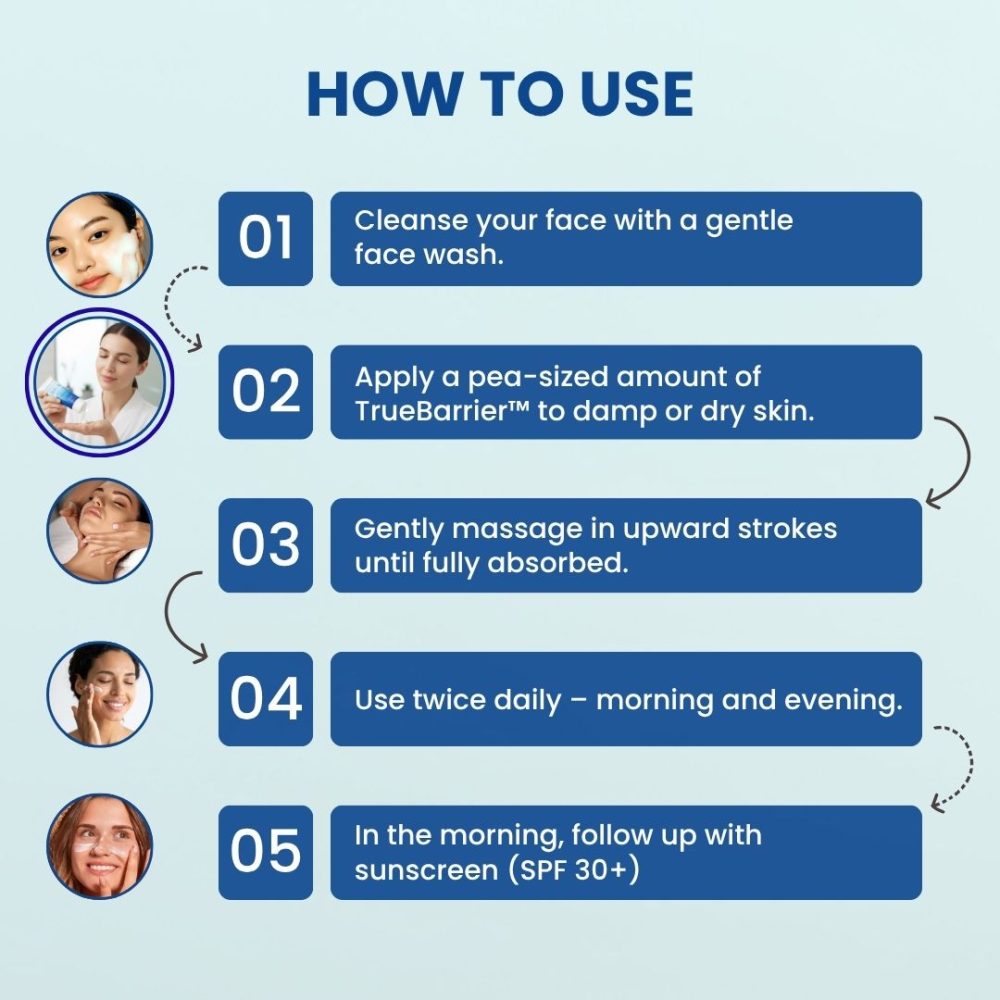 HOW TO USE

01 Cleanse your face with a gentle face wash.

02 Apply a pea-sized amount of TrueBarrier™ to damp or dry skin.

03 Gently massage in upward strokes until fully absorbed.

04 Use twice daily – morning and evening.

05 In the morning, follow up with sunscreen (SPF 30+)