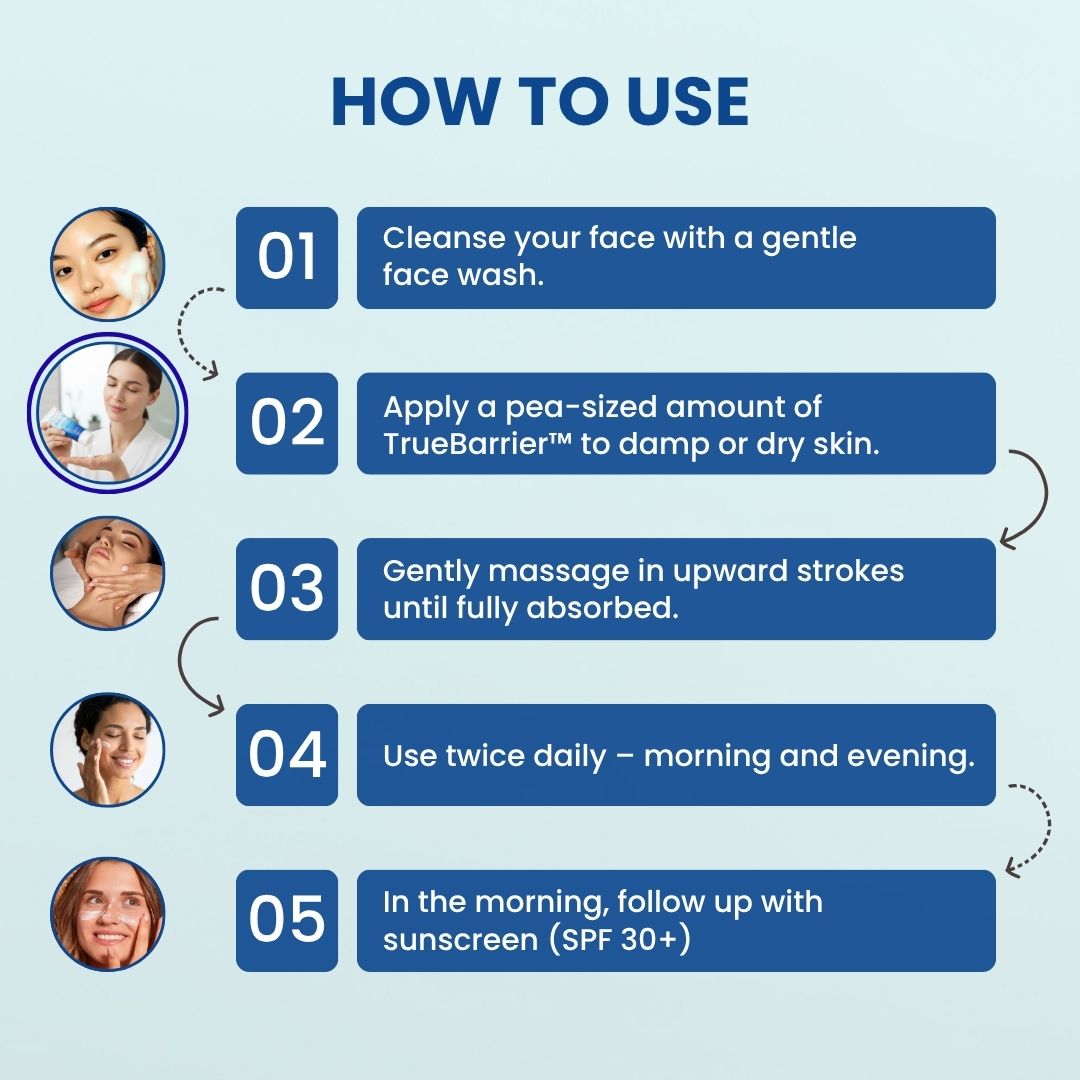 HOW TO USE

01 Cleanse your face with a gentle face wash.

02 Apply a pea-sized amount of TrueBarrier™ to damp or dry skin.

03 Gently massage in upward strokes until fully absorbed.

04 Use twice daily – morning and evening.

05 In the morning, follow up with sunscreen (SPF 30+)