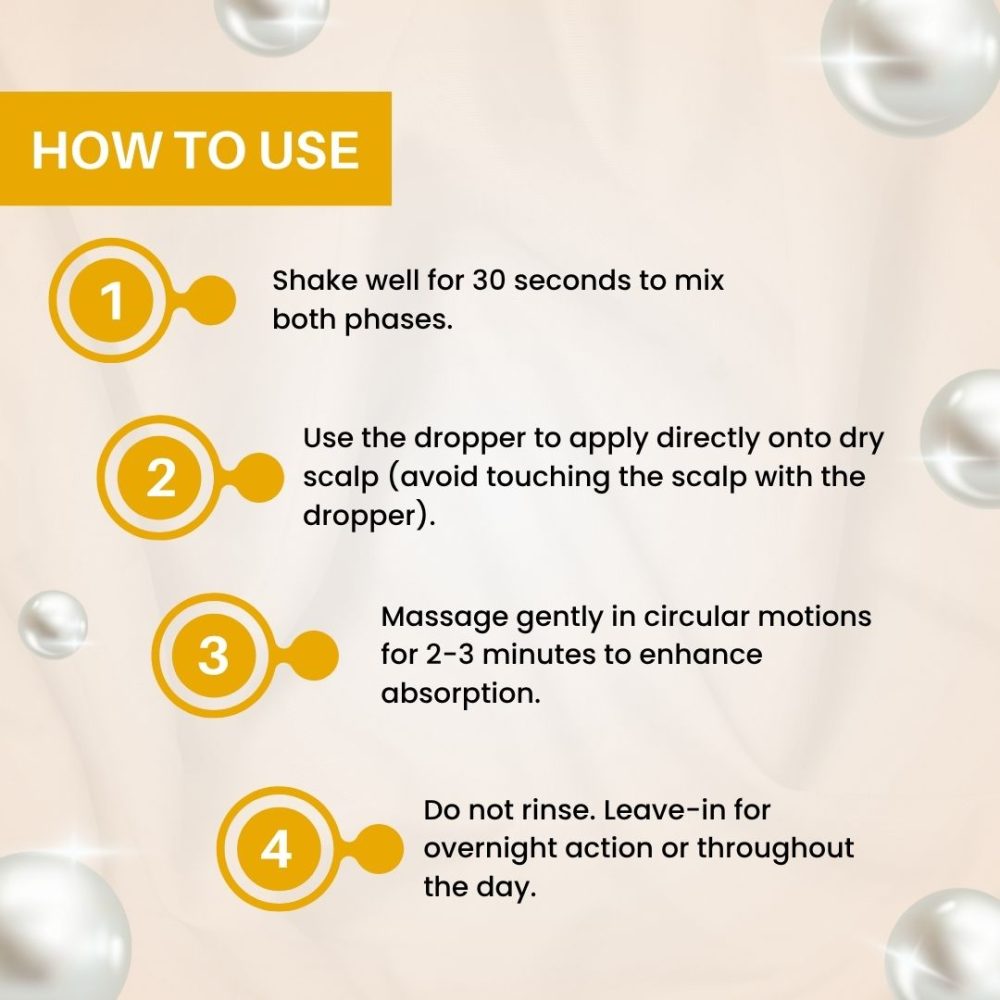 HOW TO USE

1

Shake well for 30 seconds to mix both phases.

2

Use the dropper to apply directly onto dry scalp (avoid touching the scalp with the dropper).

3

Massage gently in circular motions for 2-3 minutes to enhance absorption.

4

Do not rinse. Leave-in for overnight action or throughout the day.