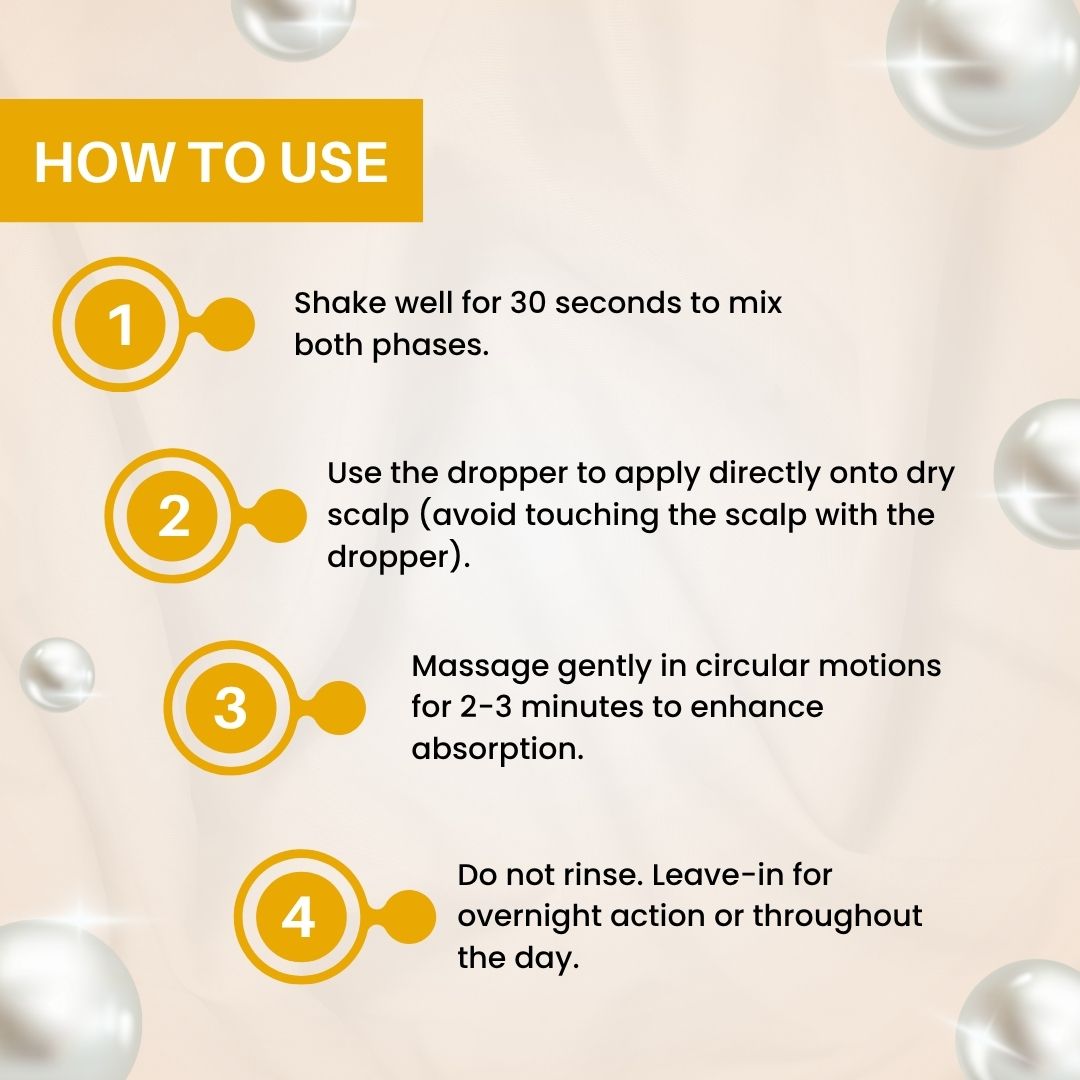 HOW TO USE

1

Shake well for 30 seconds to mix both phases.

2

Use the dropper to apply directly onto dry scalp (avoid touching the scalp with the dropper).

3

Massage gently in circular motions for 2-3 minutes to enhance absorption.

4

Do not rinse. Leave-in for overnight action or throughout the day.